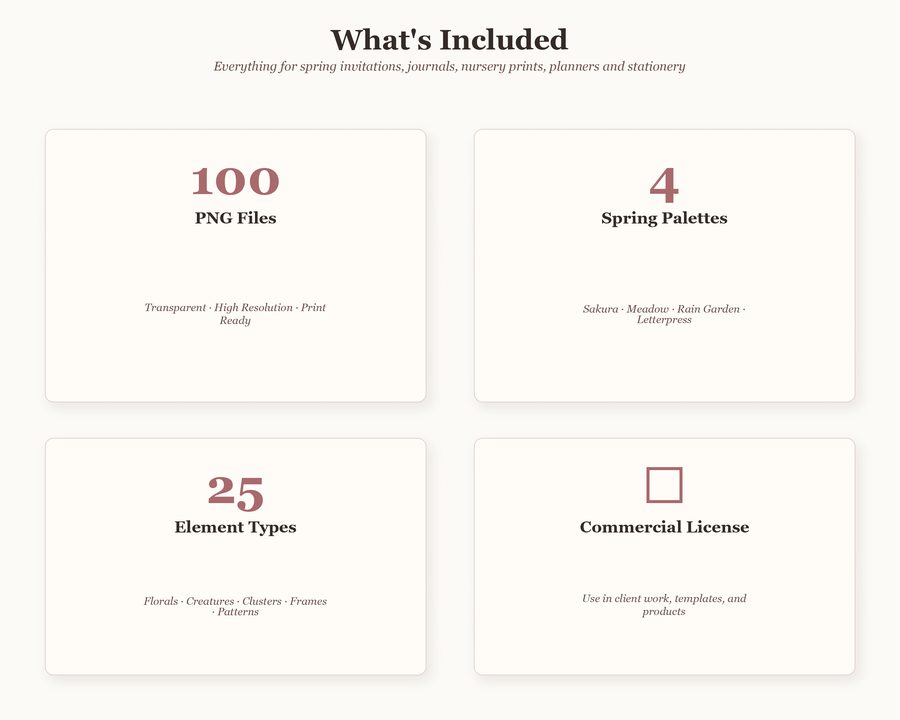 What's Included

Everything for spring invitations, journals, nursery prints, planners and stationery

100

PNG Files

Transparent · High Resolution · Print Ready

4

Spring Palettes

Sakura · Meadow · Rain Garden · Letterpress

25

Element Types

Florals · Creatures · Clusters · Frames · Patterns

☐

Commercial License

Use in client work, templates, and products