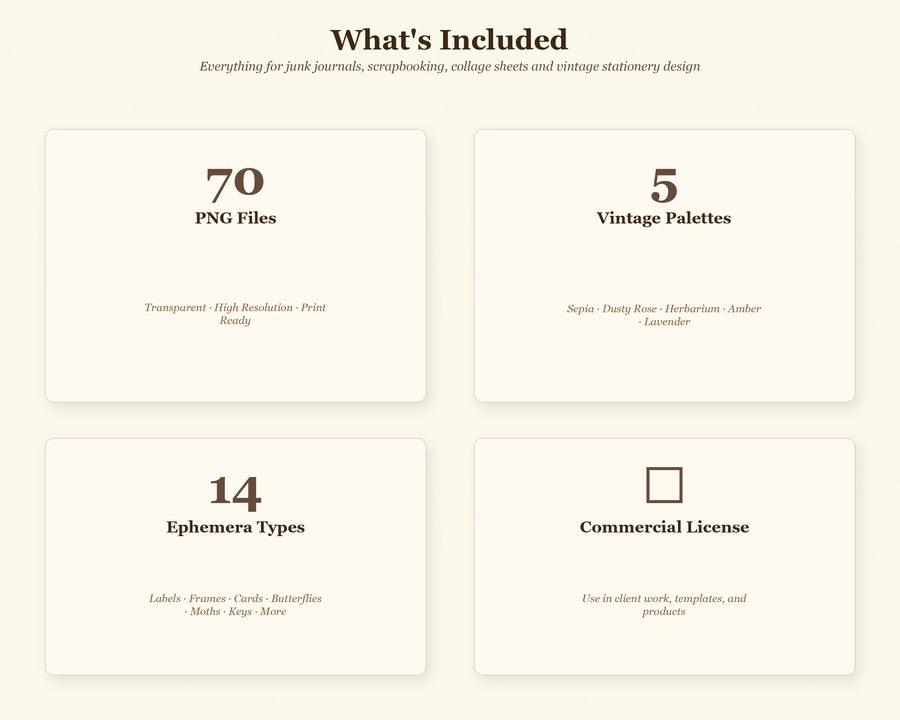 What's Included

Everything for junk journals, scrapbooking, collage sheets and vintage stationery design

70

PNG Files

Transparent · High Resolution · Print Ready

5

Vintage Palettes

Sepia · Dusty Rose · Herbarium · Amber · Lavender

14

Ephemera Types

Labels · Frames · Cards · Butterflies · Moths · Keys · More

☐

Commercial License

Use in client work, templates, and products