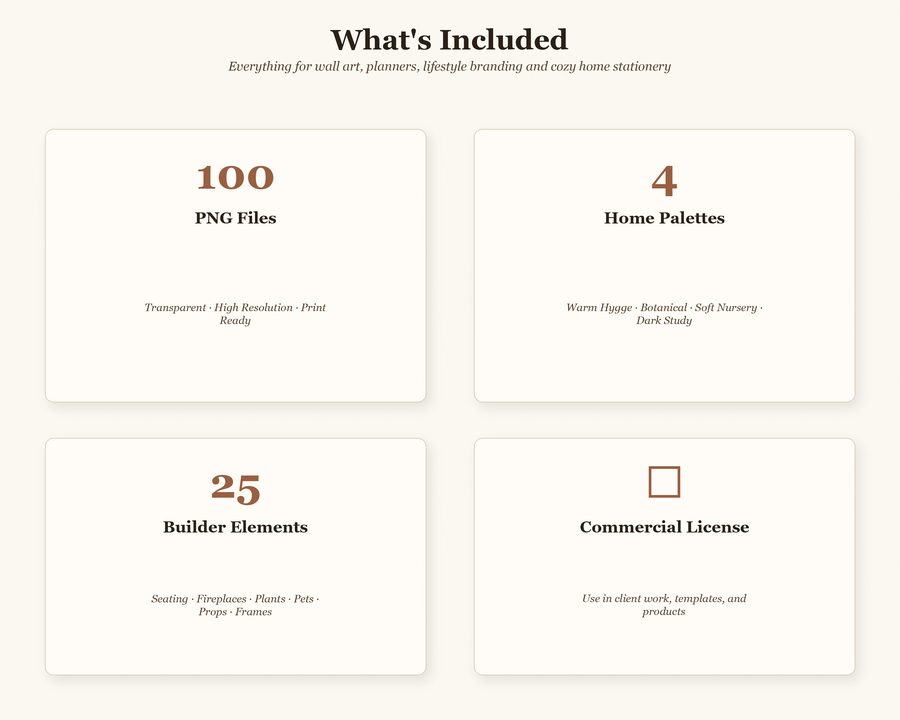 What's Included

Everything for wall art, planners, lifestyle branding and cozy home stationery

100

PNG Files

Transparent · High Resolution · Print Ready

4

Home Palettes

Warm Hygge · Botanical · Soft Nursery · Dark Study

25

Builder Elements

Seating · Fireplaces · Plants · Pets · Props · Frames

☐

Commercial License

Use in client work, templates, and products