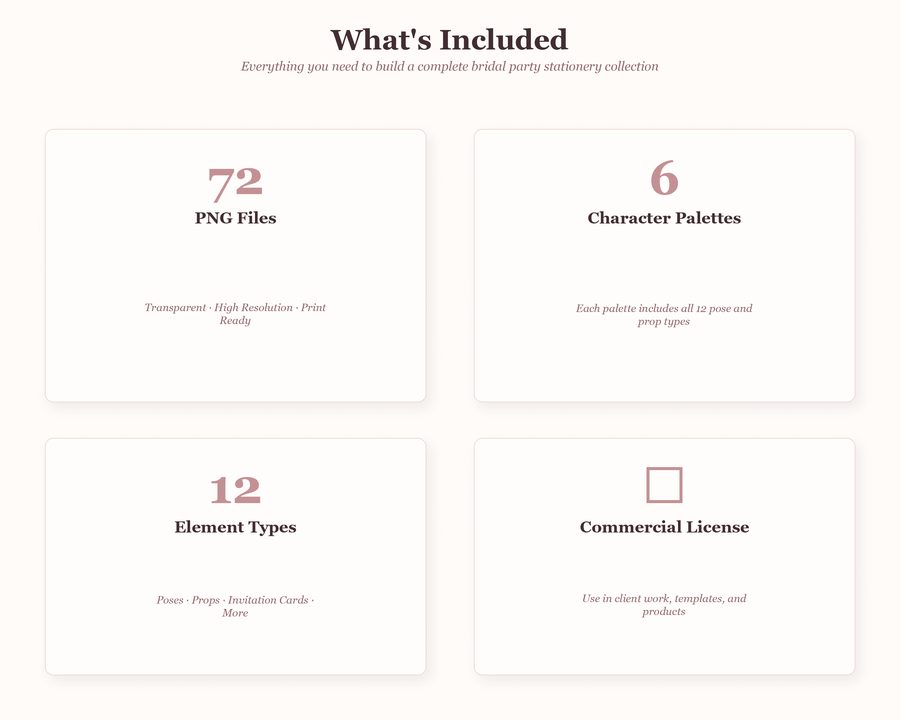 What's Included

Everything you need to build a complete bridal party stationery collection

72

PNG Files

Transparent · High Resolution · Print Ready

6

Character Palettes

Each palette includes all 12 pose and prop types

12

Element Types

Poses · Props · Invitation Cards · More

☐

Commercial License

Use in client work, templates, and products