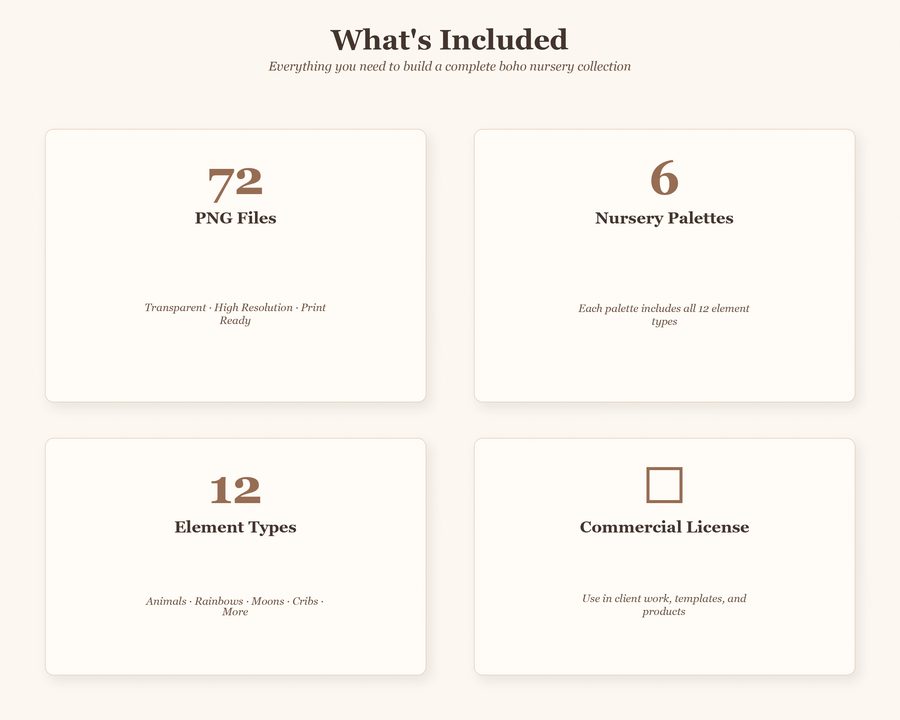 What's Included

Everything you need to build a complete boho nursery collection

72

PNG Files

Transparent · High Resolution · Print Ready

6

Nursery Palettes

Each palette includes all 12 element types

12

Element Types

Animals · Rainbows · Moons · Cribs · More

☐

Commercial License

Use in client work, templates, and products