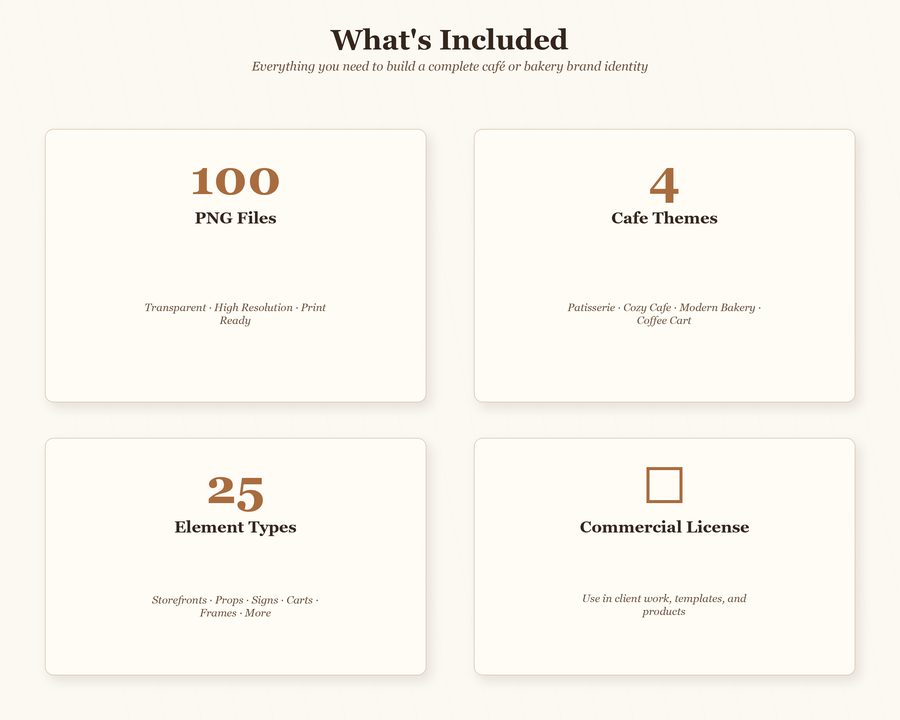 What's Included

Everything you need to build a complete café or bakery brand identity

100

PNG Files

Transparent · High Resolution · Print Ready

4

Cafe Themes

Patisserie · Cozy Cafe · Modern Bakery · Coffee Cart

25

Element Types

Storefronts · Props · Signs · Carts · Frames · More

☐

Commercial License

Use in client work, templates, and products